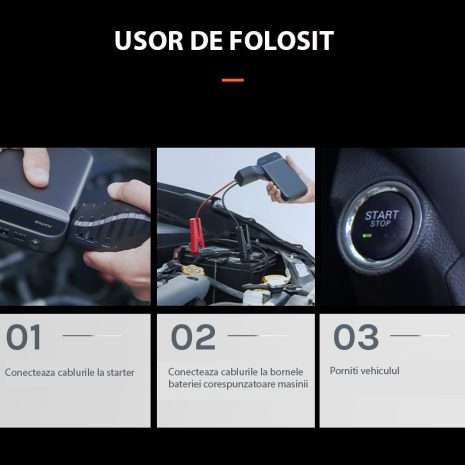 USOR DE FOLOSIT

START
STOP

01

Conecteaza cablurile la starter

02

Conecteaza cablurile la bornele bateriei corespunzatoare masinii

03

Porniti vehiculul